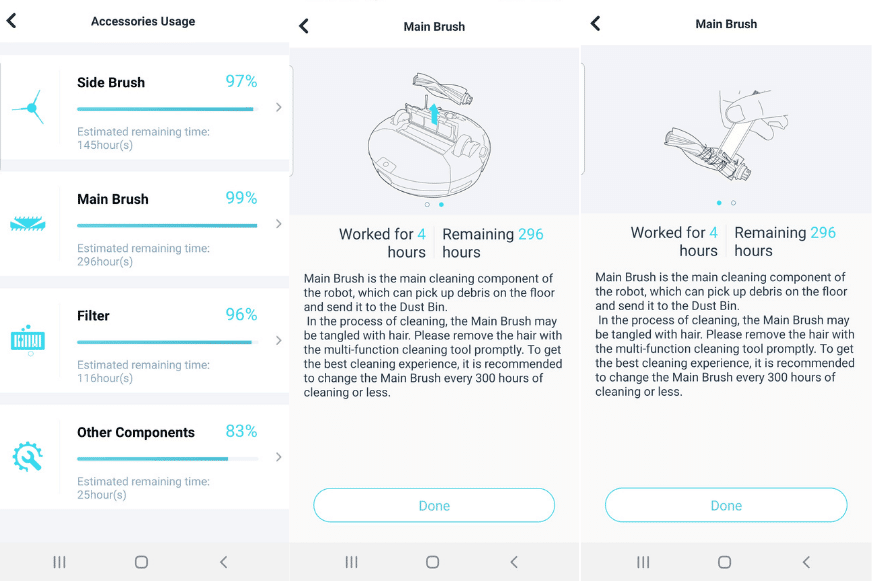 Accessories Usage

Side Brush 97%

Estimated remaining time: 145hour(s)

Main Brush 99%

Estimated remaining time: 296hour(s)

Filter 96%

Estimated remaining time: 116hour(s)

Other Components 83%

Estimated remaining time: 25hour(s)

Main Brush

Worked for 4 hours

Remaining 296 hours

Main Brush is the main cleaning component of the robot, which can pick up debris on the floor and send it to the Dust Bin.
In the process of cleaning, the Main Brush may be tangled with hair. Please remove the hair with the multi-function cleaning tool promptly. To get the best cleaning experience, it is recommended to change the Main Brush every 300 hours of cleaning or less.

Done

Main Brush

Worked for 4 hours

Remaining 296 hours

Main Brush is the main cleaning component of the robot, which can pick up debris on the floor and send it to the Dust Bin.
In the process of cleaning, the Main Brush may be tangled with hair. Please remove the hair with the multi-function cleaning tool promptly. To get the best cleaning experience, it is recommended to change the Main Brush every 300 hours of cleaning or less.

Done